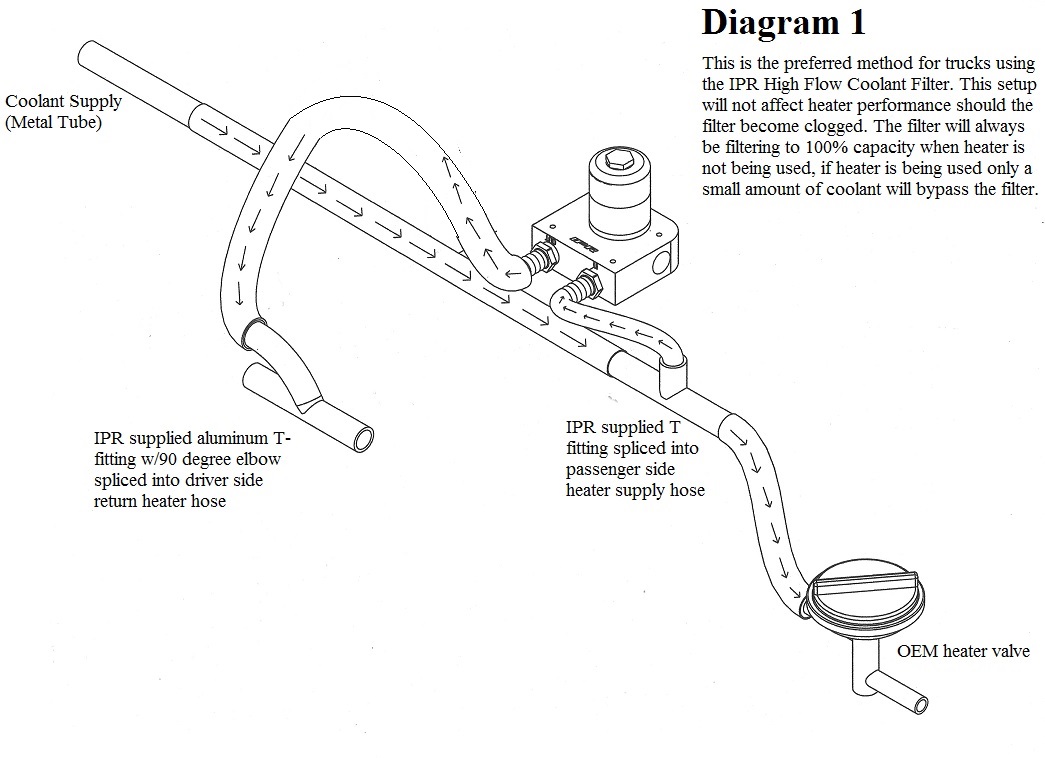 Diagram 1

This is the preferred method for trucks using the IPR High Flow Coolant Filter. This setup will not affect heater performance should the filter become clogged. The filter will always be filtering to 100% capacity when heater is not being used, if heater is being used only a small amount of coolant will bypass the filter.

Coolant Supply (Metal Tube)

IPR

IPR supplied aluminum T-fitting w/90 degree elbow spliced into driver side return heater hose

IPR supplied T fitting spliced into passenger side heater supply hose

OEM heater valve